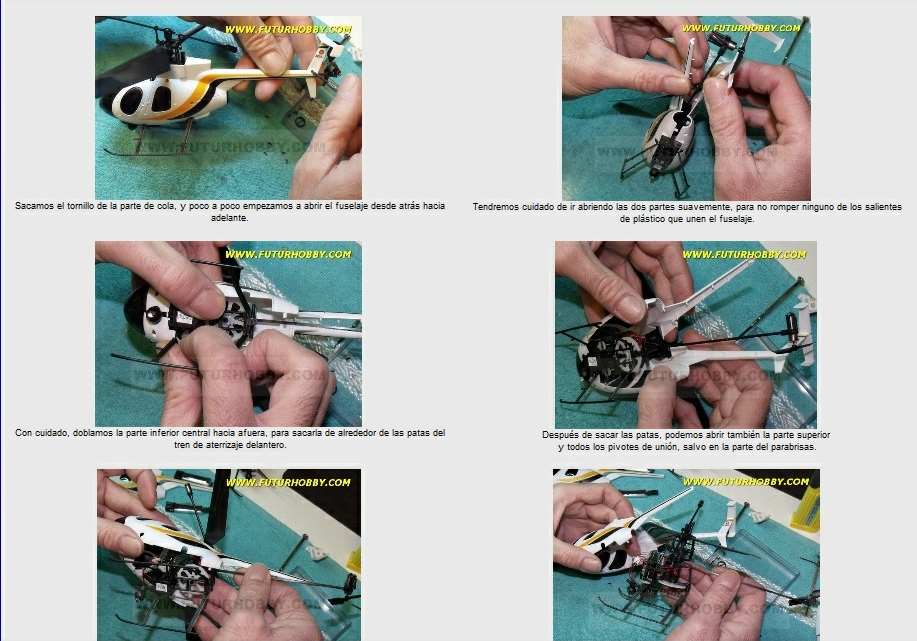 WWW.FUTURHOBBY.COM

WWW.FUTURHOBBY.COM

Sacamos el tornillo de la parte de cola, y poco a poco empezamos a abrir el fuselaje desde atrás hacia adelante.

WWW.FUTURHOBBY.COM

WWW.FUTURHOBBY.COM

Tendremos cuidado de ir abriendo las dos partes suavemente, para no romper ninguno de los salientes de plástico que unen el fuselaje.

WWW.FUTURHOBBY.COM

WWW.FUTURHOBBY.COM

Con cuidado, doblamos la parte inferior central hacia afuera, para sacarla de alrededor de las patas del tren de aterrizaje delantero.

WWW.FUTURHOBBY.COM

WWW.FUTURHOBBY.COM

Después de sacar las patas, podemos abrir también la parte superior y todos los pivotes de unión, salvo en la parte del parabrisas.

WWW.FUTURHOBBY.COM

WWW.FUTURHOBBY.COM

WWW.FUTURHOBBY.COM

WWW.FUTURHOBBY.COM